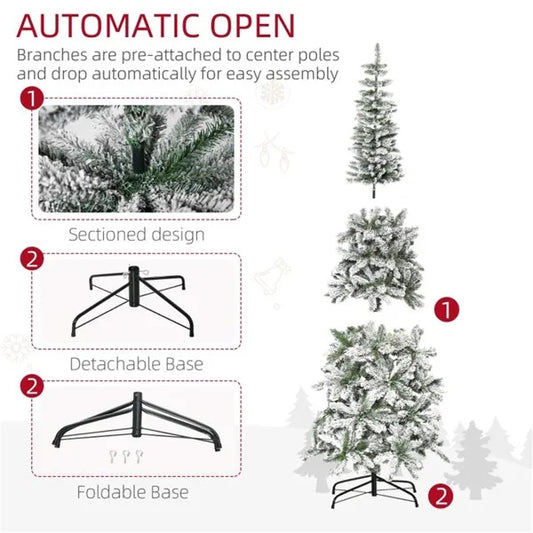 AUTOMATIC OPEN

Branches are pre-attached to center poles and drop automatically for easy assembly

1

Sectioned design

2

Detachable Base

2

Foldable Base

1

2