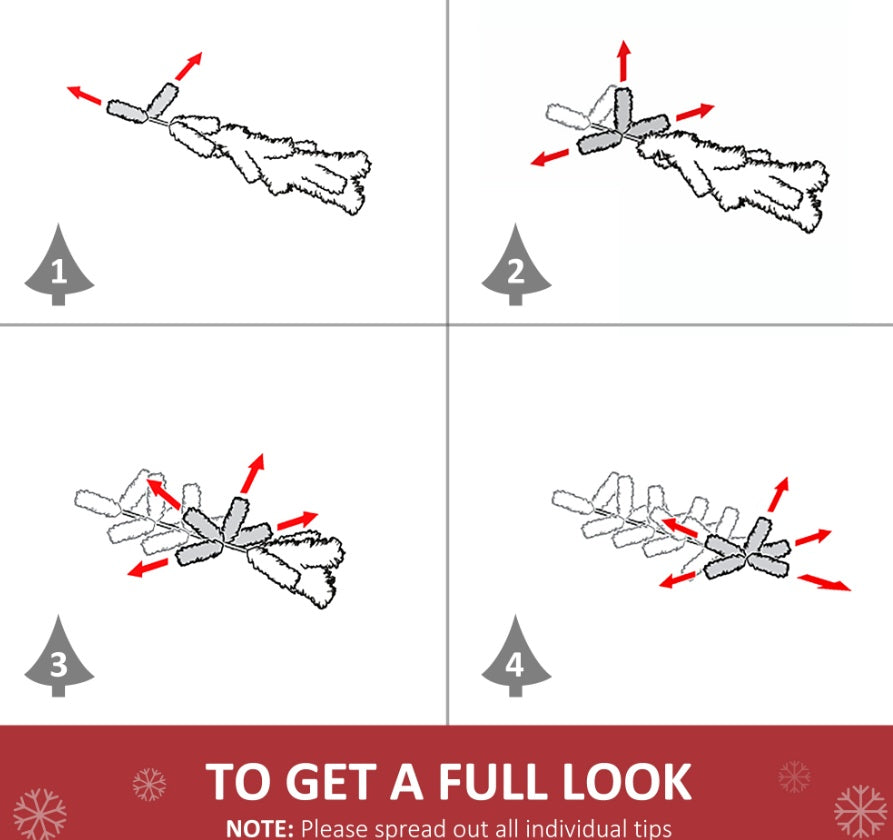 1

2

3

4

TO GET A FULL LOOK

NOTE: Please spread out all individual tips