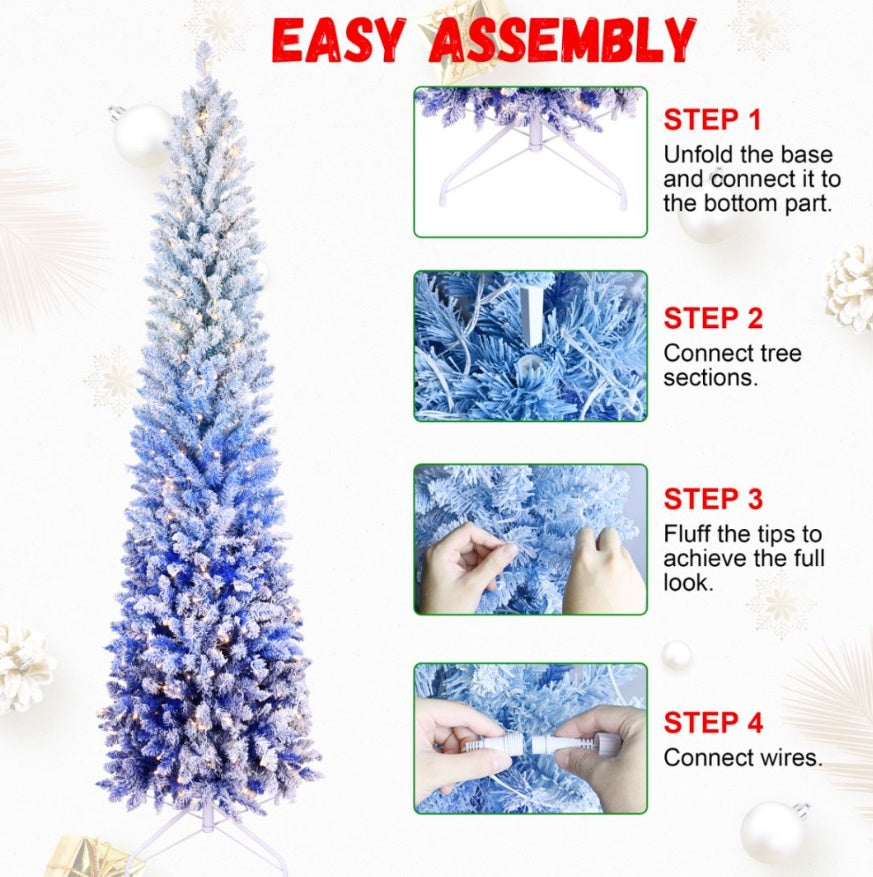 EASY ASSEMBLY

STEP 1
Unfold the base and connect it to the bottom part.

STEP 2
Connect tree sections.

STEP 3
Fluff the tips to achieve the full look.

STEP 4
Connect wires.