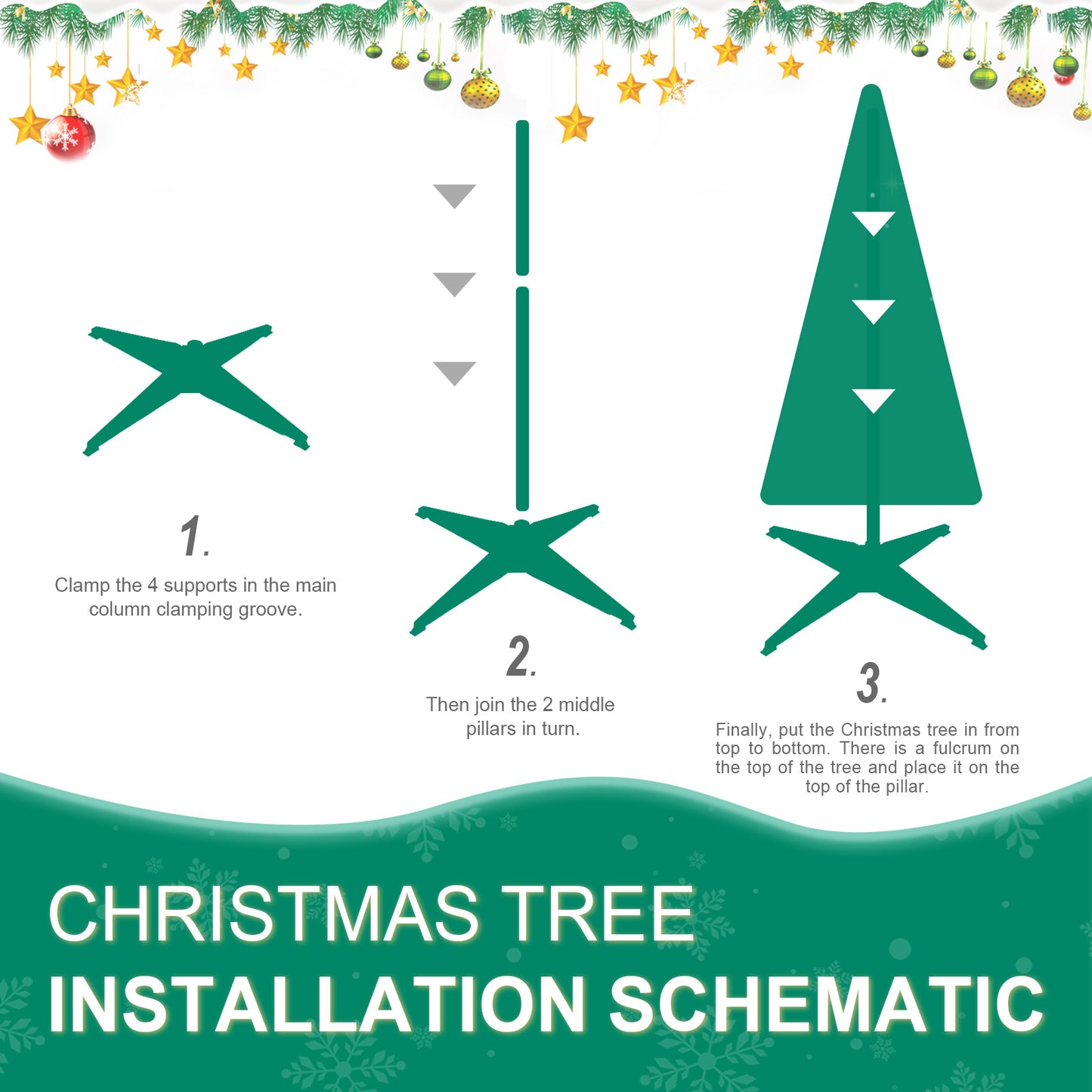 1.

Clamp the 4 supports in the main column clamping groove.

2.

Then join the 2 middle pillars in turn.

3.

Finally, put the Christmas tree in from top to bottom. There is a fulcrum on the top of the tree and place it on the top of the pillar.

CHRISTMAS TREE
INSTALLATION SCHEMATIC