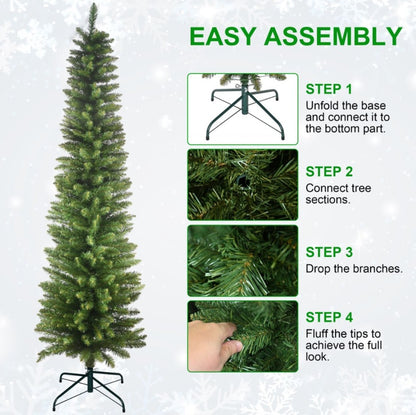 EASY ASSEMBLY

STEP 1
Unfold the base and connect it to the bottom part.

STEP 2
Connect tree sections.

STEP 3
Drop the branches.

STEP 4
Fluff the tips to achieve the full look.