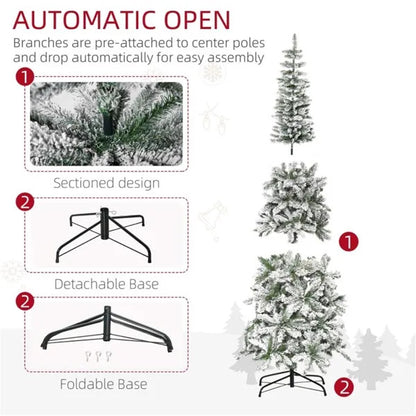 AUTOMATIC OPEN

Branches are pre-attached to center poles and drop automatically for easy assembly

1

Sectioned design

2

Detachable Base

2

Foldable Base

1

2