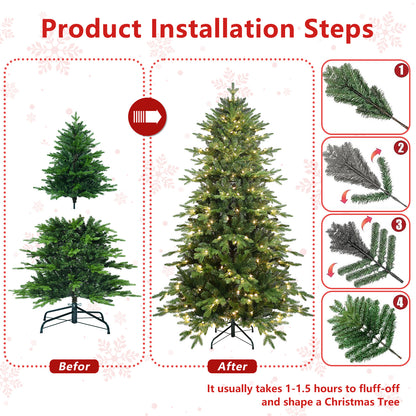 Product Installation Steps

1

2

3

4

Befor

After

It usually takes 1-1.5 hours to fluff-off and shape a Christmas Tree