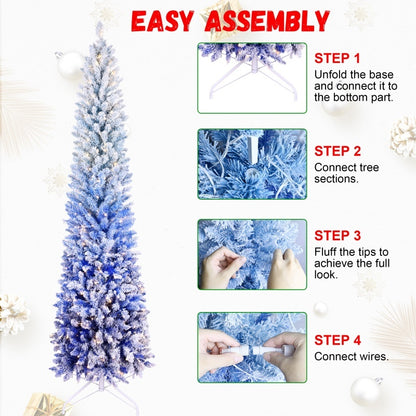 EASY ASSEMBLY

STEP 1
Unfold the base and connect it to the bottom part.

STEP 2
Connect tree sections.

STEP 3
Fluff the tips to achieve the full look.

STEP 4
Connect wires.