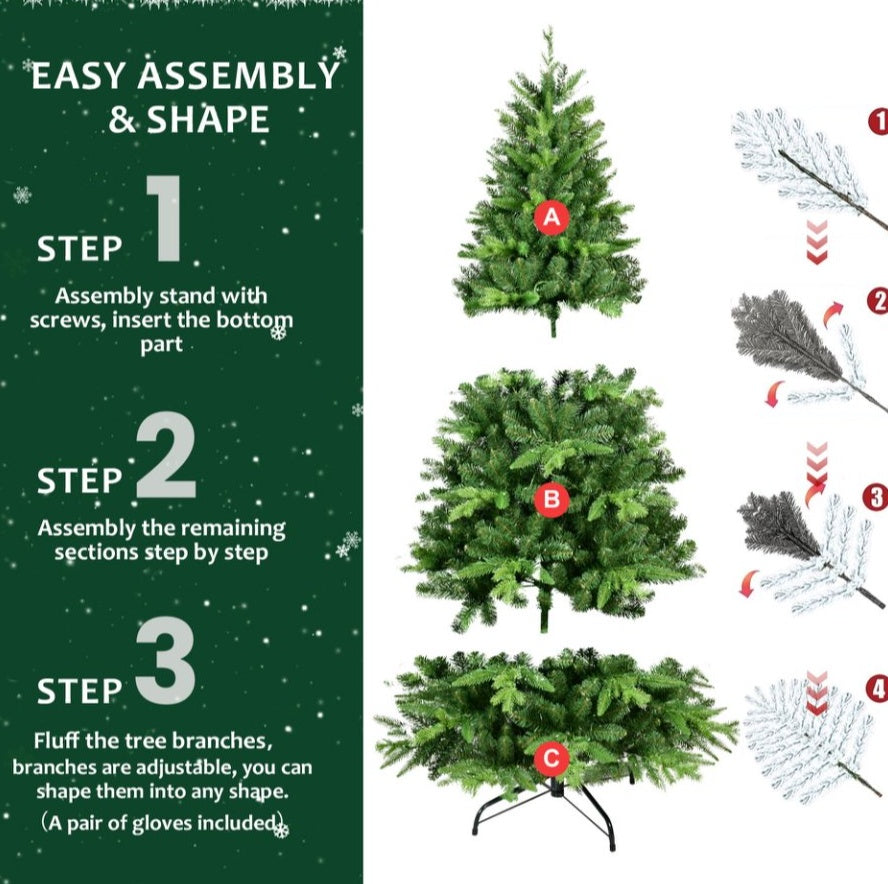 EASY ASSEMBLY & SHAPE

STEP 1

Assembly stand with screws, insert the bottom part

STEP 2

Assembly the remaining sections step by step

STEP 3

Fluff the tree branches, branches are adjustable, you can shape them into any shape. (A pair of gloves included)

A

B

C

1

2

3

4