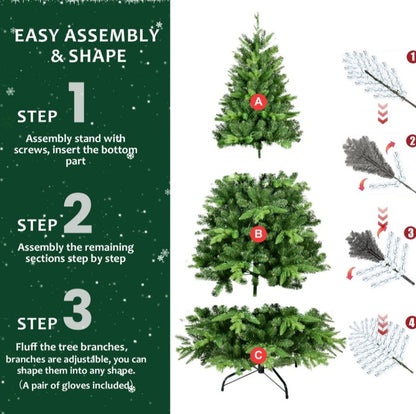 EASY ASSEMBLY & SHAPE

STEP 1

Assembly stand with screws, insert the bottom part

STEP 2

Assembly the remaining sections step by step

STEP 3

Fluff the tree branches, branches are adjustable, you can shape them into any shape.
（A pair of gloves included）

A

B

C

1

2

3

4