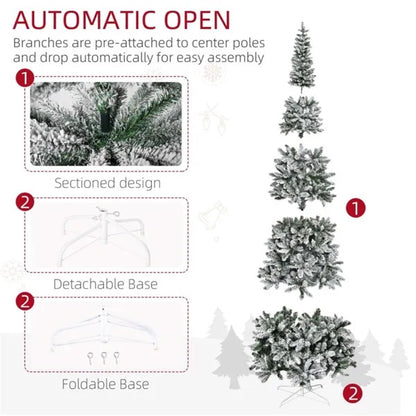 AUTOMATIC OPEN

Branches are pre-attached to center poles and drop automatically for easy assembly

1

Sectioned design

2

Detachable Base

2

Foldable Base

1

2